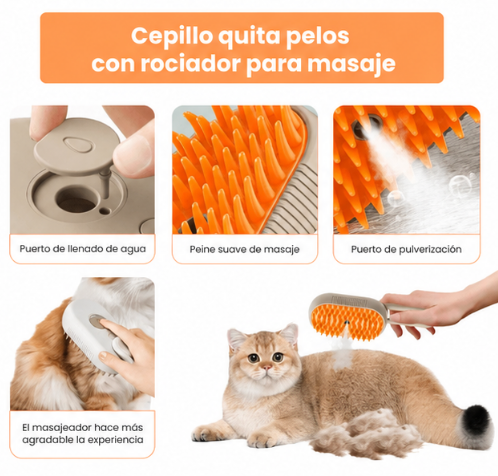 Cepillo quita pelos con rociador para masaje

Puerto de llenado de agua

Peine suave de masaje

Puerto de pulverización

El masajeador hace más agradable la experiencia